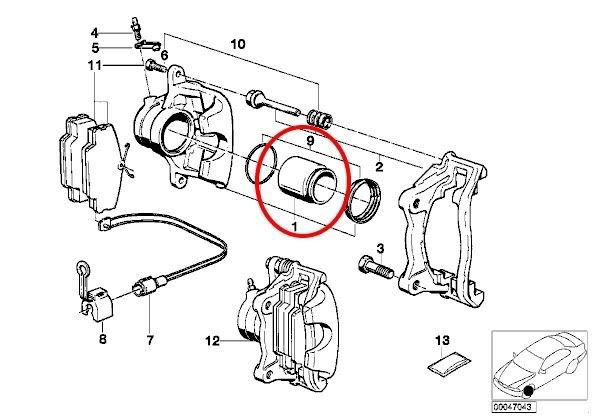 4
5
6
10
11
9
2
1
3
8
7
12
13
00047043