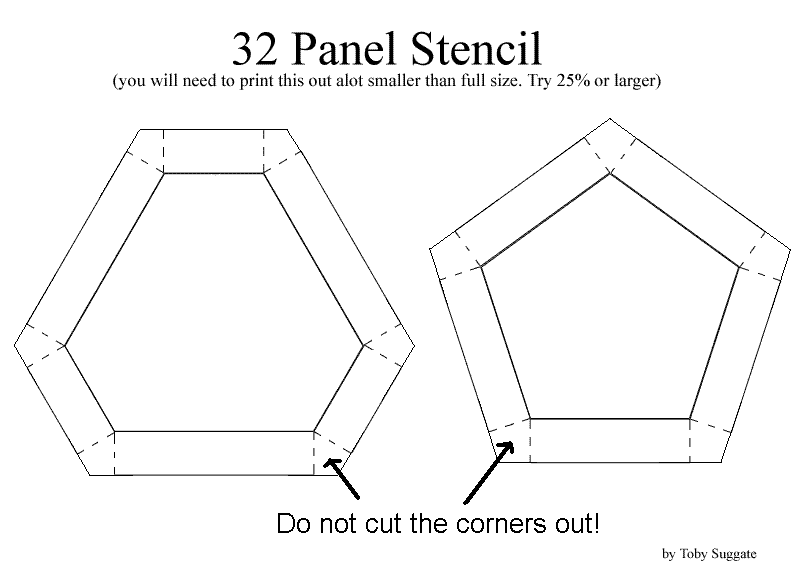 32 Panel Stencil
(you will need to print this out alot smaller than full size. Try 25% or larger)

Do not cut the corners out!

by Toby Suggate